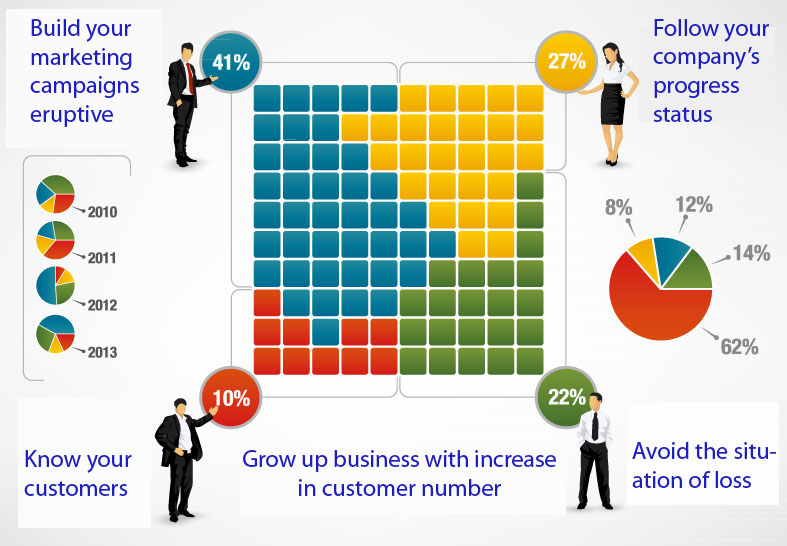 Build your marketing campaigns eruptive

41%

27%

Follow your company's progress status

2010

2011

2012

2013

8%

12%

14%

62%

10%

22%

Know your customers

Grow up business with increase in customer number

Avoid the situation of loss